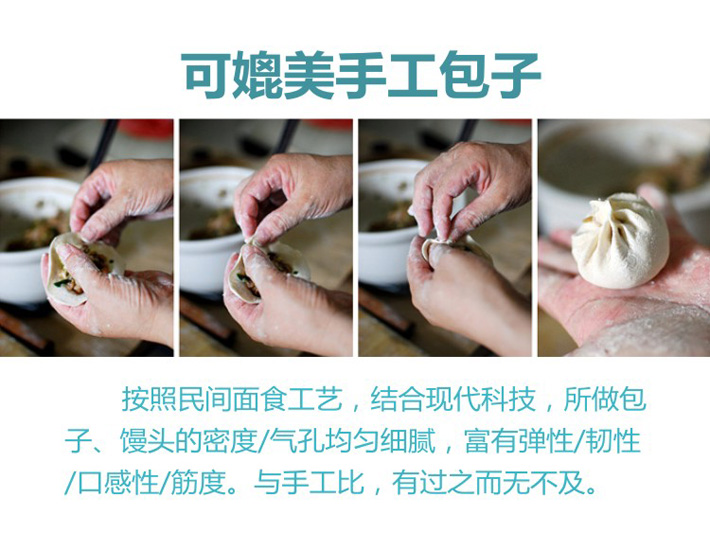 可媲美手工包子

按照民间面食工艺，结合现代科技，所做包子、馒头的密度/气孔均匀细腻，富有弹性/韧性/口感性/筋度。与手工比，有过之而无不及。