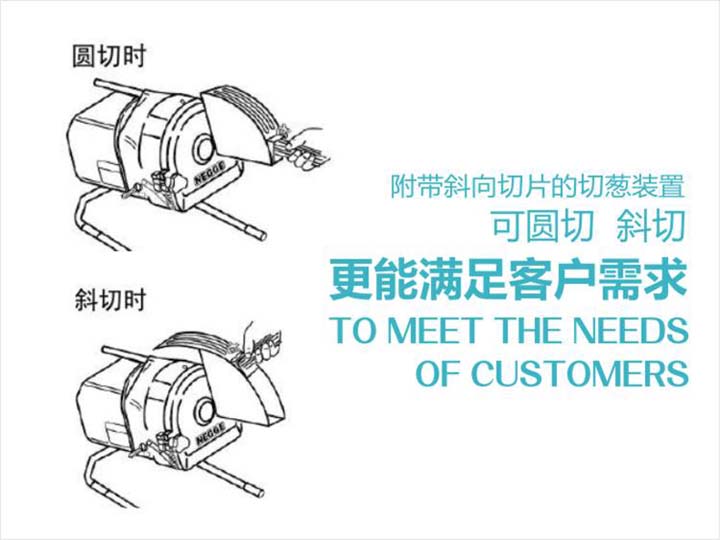 圆切时

NEGGE

斜切时

NEGGE

附带斜向切片的切葱装置

可圆切 斜切

更能满足客户需求

TO MEET THE NEEDS OF CUSTOMERS